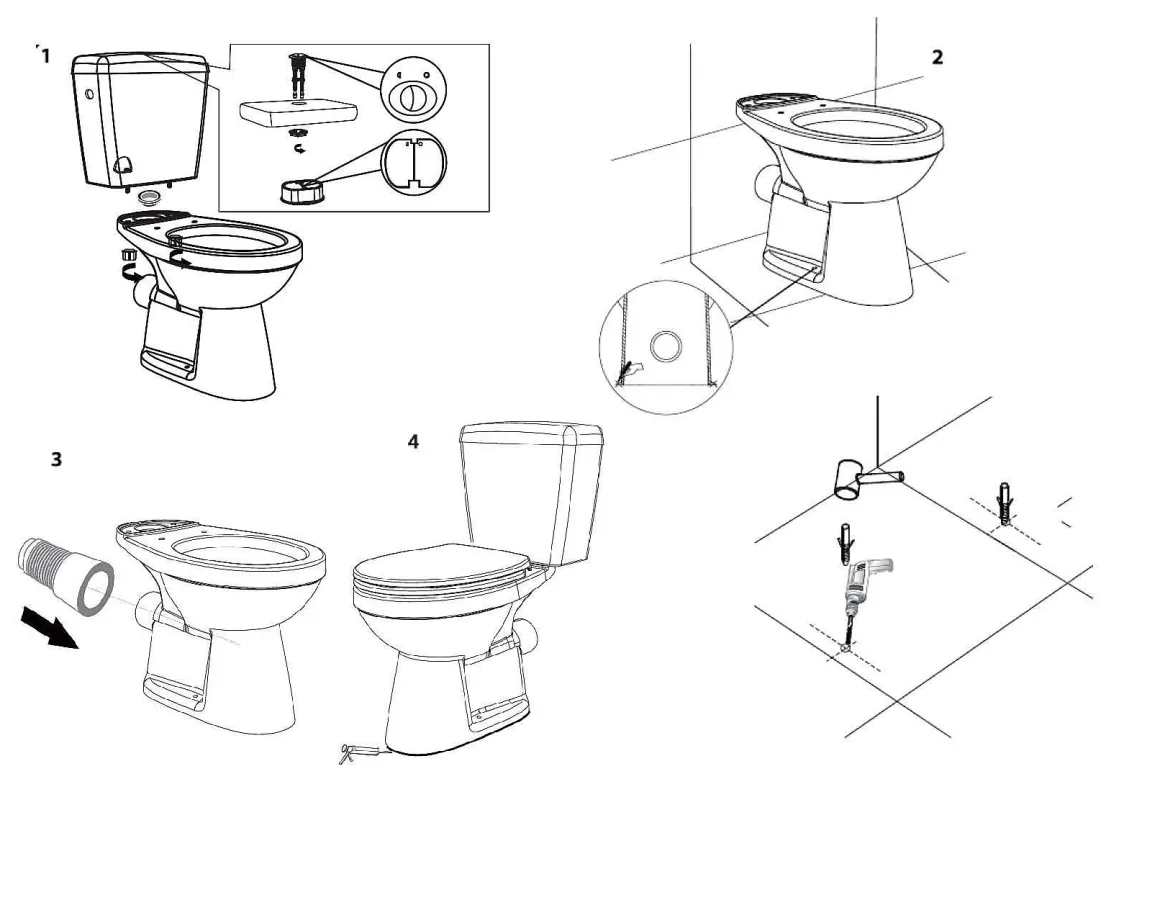 1

2

3

4